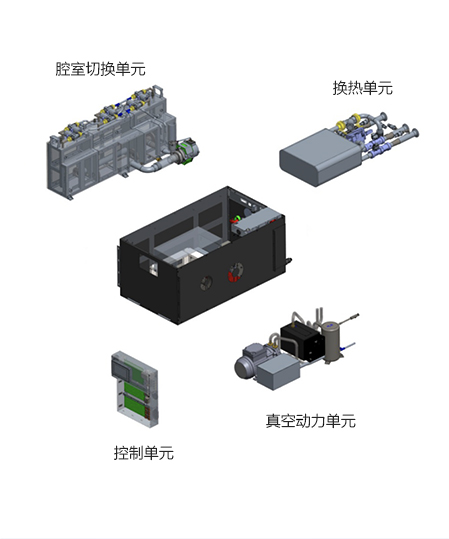 腔室切换单元

换热单元

真空动力单元

控制单元