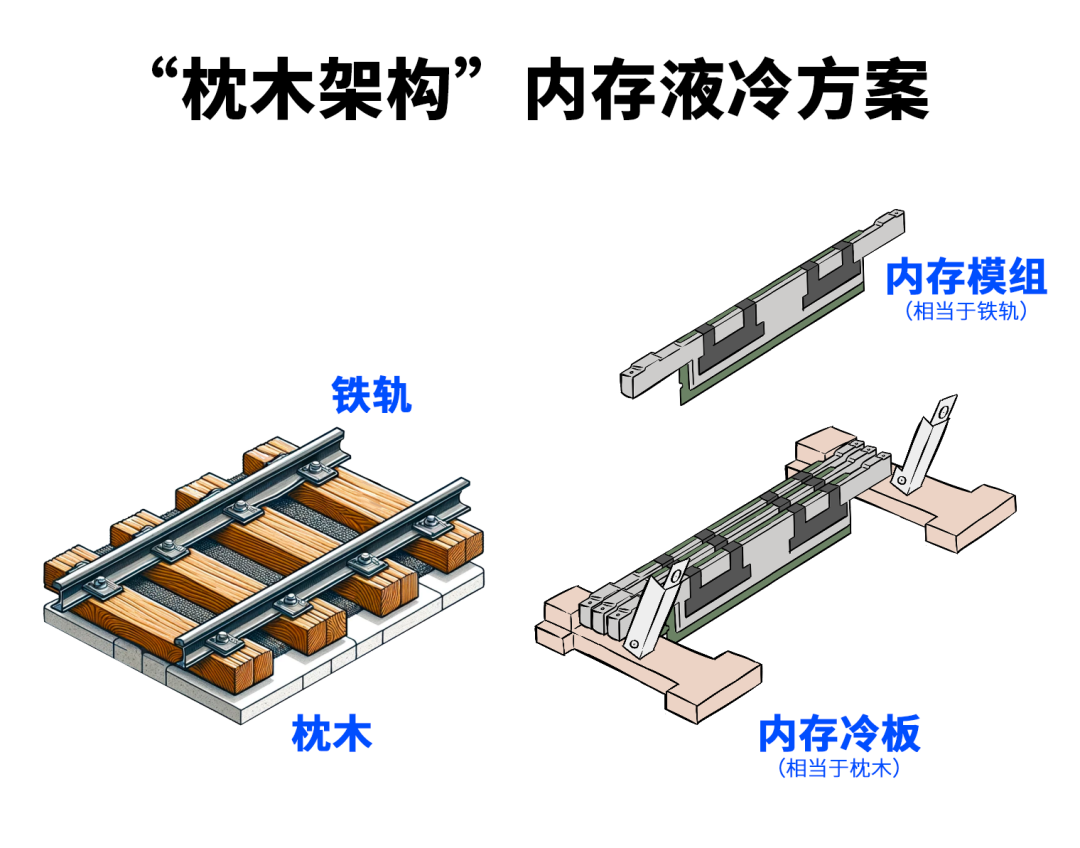 “枕木架构”内存液冷方案

内存模组
（相当于铁轨）

铁轨

枕木

内存冷板
（相当于枕木）