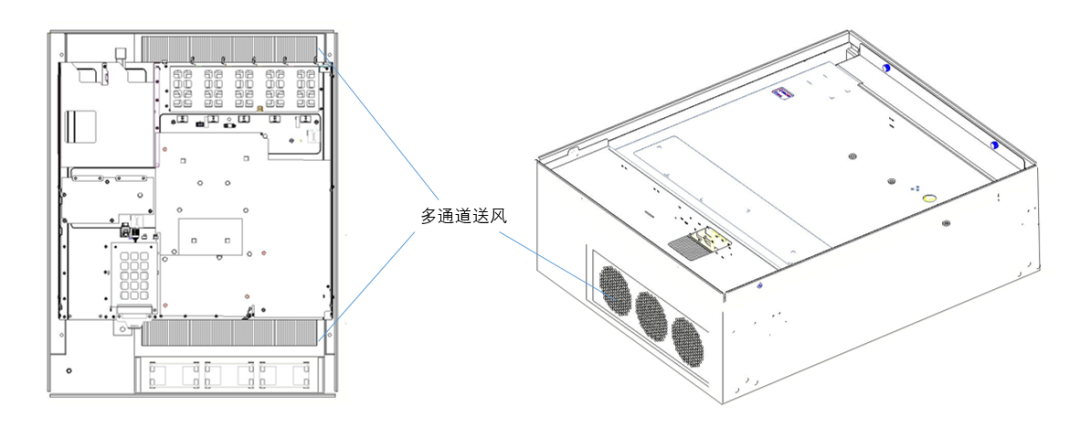 多通道送风