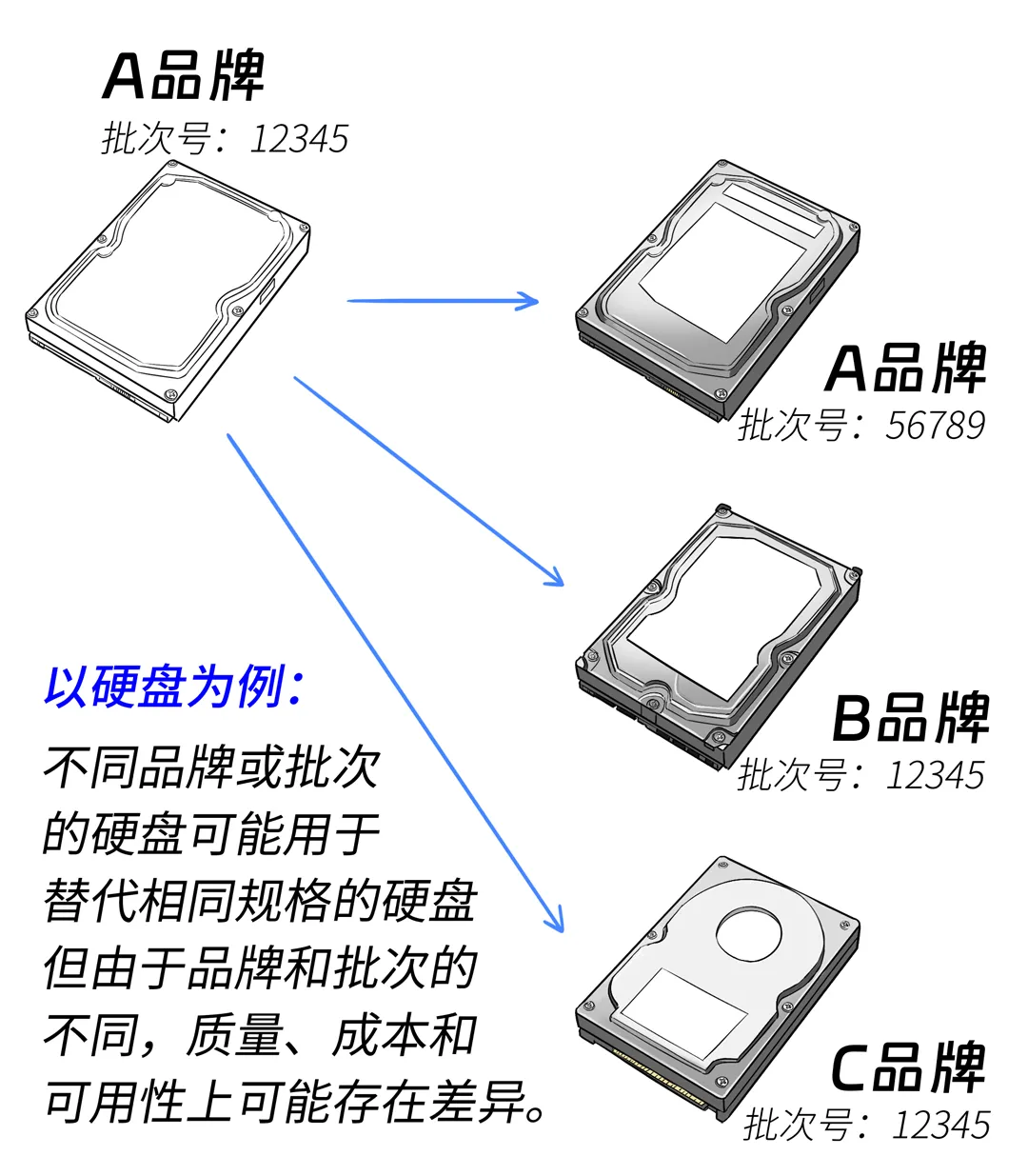 A品牌
批次号：12345

A品牌
批次号：56789

B品牌
批次号：12345

C品牌
批次号：12345

以硬盘为例：
不同品牌或批次的硬盘可能用于替代相同规格的硬盘但由于品牌和批次的不同，质量、成本和可用性上可能存在差异。