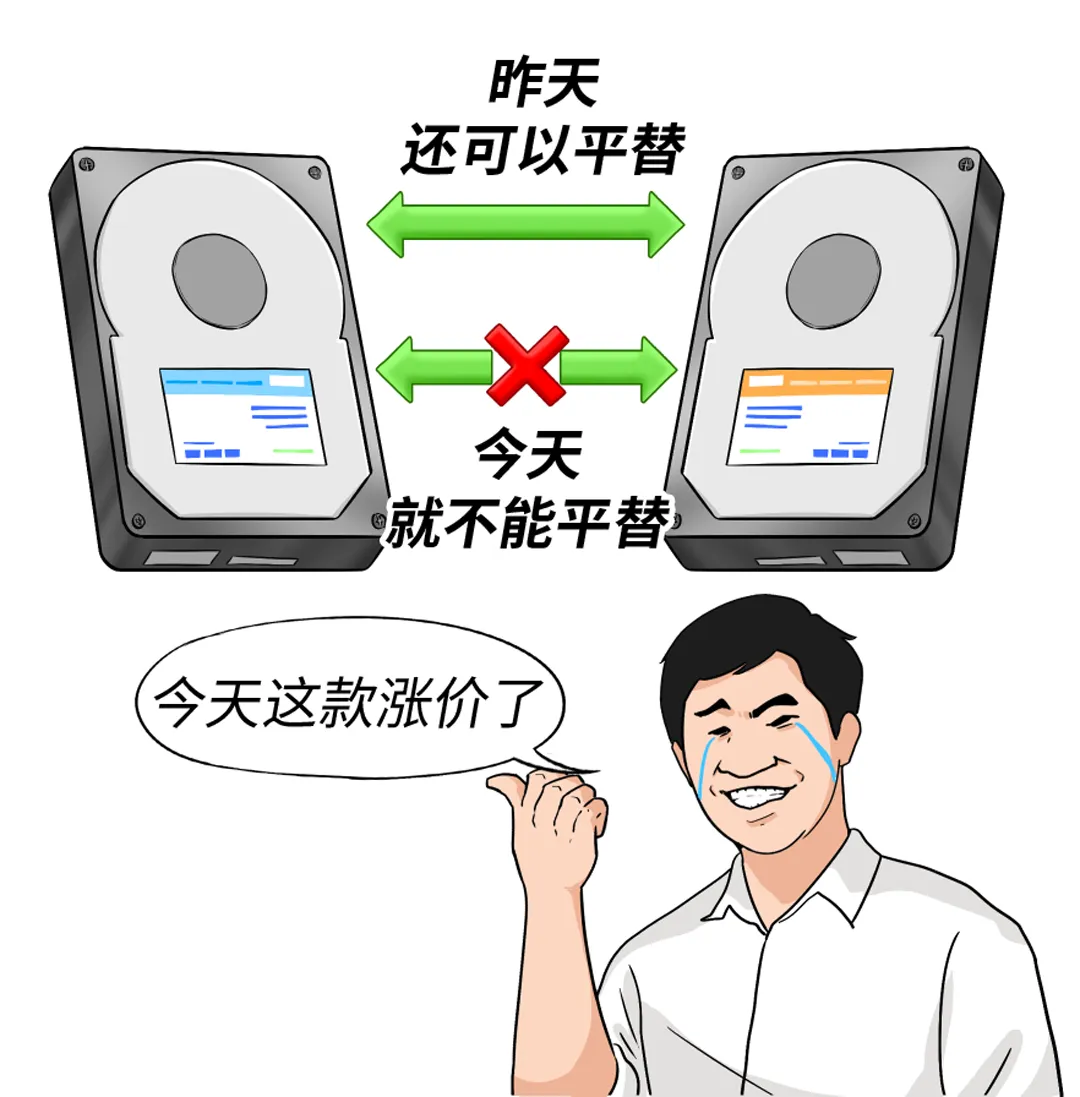 昨天
还可以平替

今天
就不能平替

今天这款涨价了